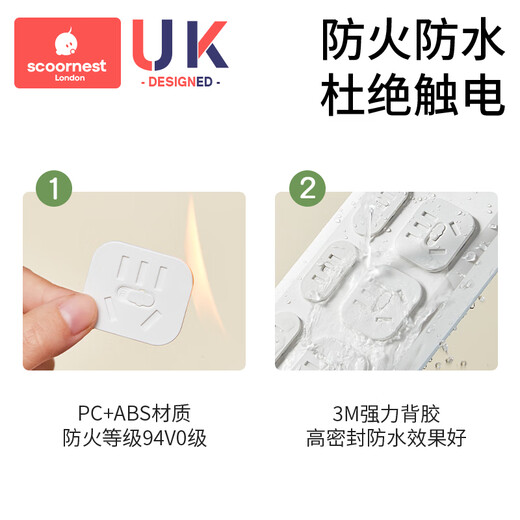 scoornest
London

UK
- DESIGNED -

防火防水
杜绝触电

1

2

PC+ABS材质
防火等级94V0级

3M强力背胶
高密封防水效果好