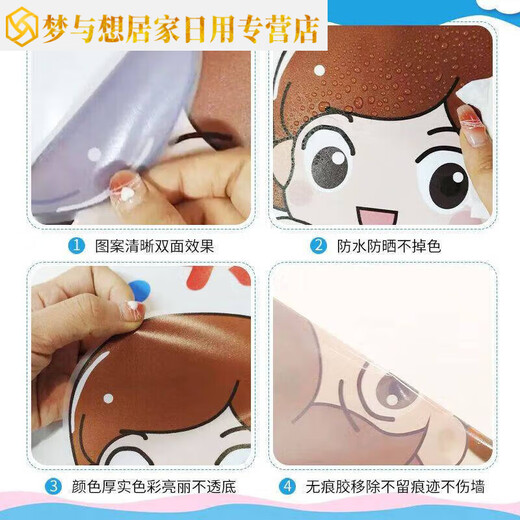 梦与想居家日用专营店

1 图案清晰双面效果

2 防水防晒不掉色

3 颜色厚实色彩亮丽不透底

4 无痕胶移除不留痕迹不伤墙