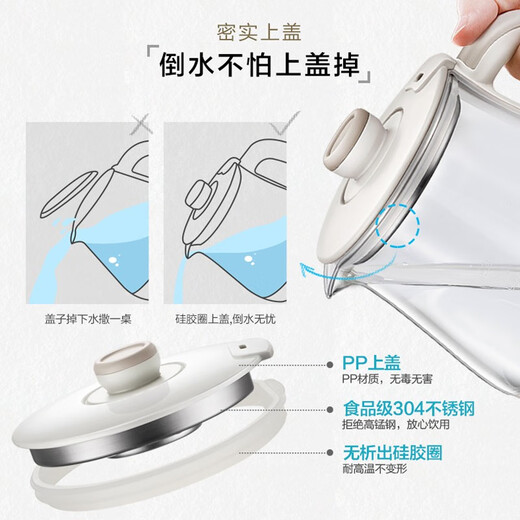 密实上盖

「倒水不怕上盖掉」

盖子掉下水撒一桌

硅胶圈上盖,倒水无忧

PP上盖
PP材质，无毒无害

食品级304不锈钢
拒绝高锰钢，放心饮用

无析出硅胶圈
耐高温不变形