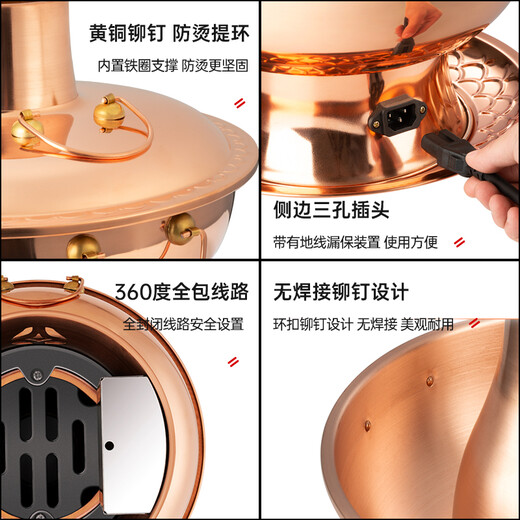 黄铜铆钉 防烫提环

内置铁圈支撑 防烫更坚固

侧边三孔插头

带有地线漏保装置 使用方便

360度全包线路

全封闭线路安全设置

无焊接铆钉设计

环扣铆钉设计 无焊接 美观耐用