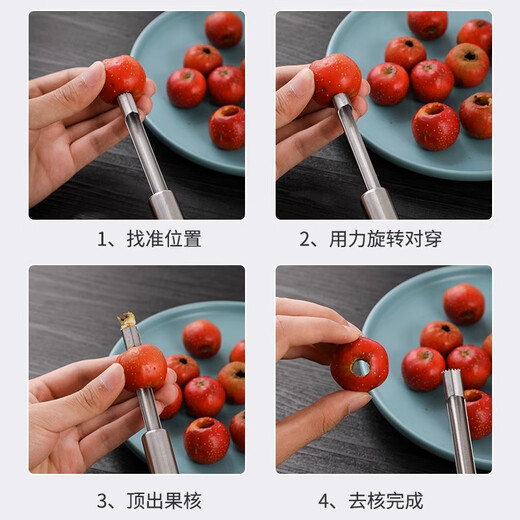 1、找准位置

2、用力旋转对穿

3、顶出果核

4、去核完成