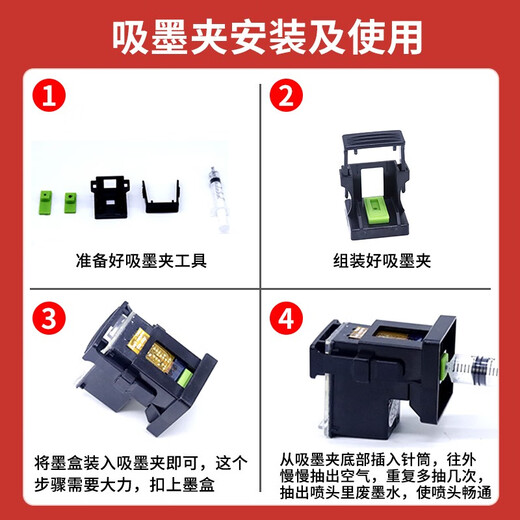 吸墨夹安装及使用

1

准备好吸墨夹工具

2

组装好吸墨夹

3

将墨盒装入吸墨夹即可，这个步骤需要大力，扣上墨盒

4

从吸墨夹底部插入针筒，往外慢慢抽出空气，重复多抽几次，抽出喷头里废墨水，使喷头畅通