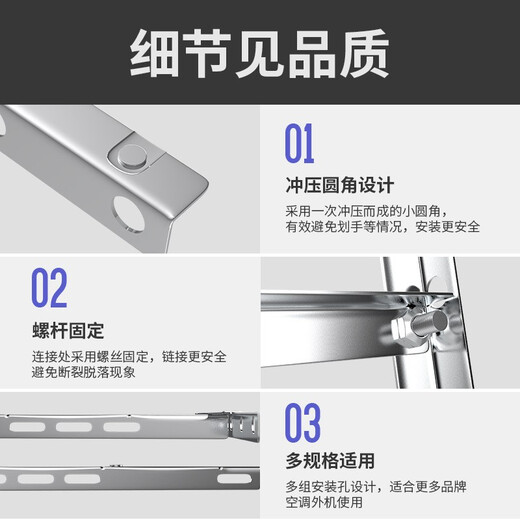 细节见品质

01

冲压圆角设计

采用一次冲压而成的小圆角，有效避免划手等情况，安装更安全

02

螺杆固定

连接处采用螺丝固定，链接更安全避免断裂脱落现象

03

多规格适用

多组安装孔设计，适合更多品牌空调外机使用