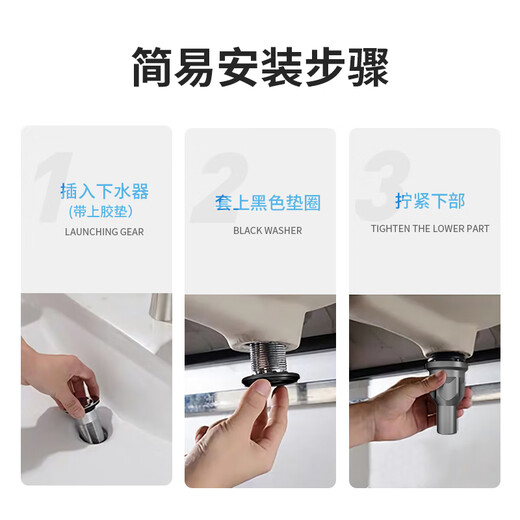 简易安装步骤

1
插入下水器
(带上胶垫)
LAUNCHING GEAR

2
套上黑色垫圈
BLACK WASHER

3
拧紧下部
TIGHTEN THE LOWER PART