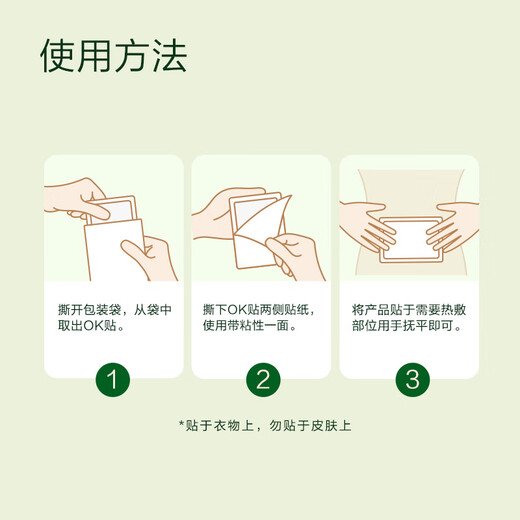 使用方法

撕开包装袋，从袋中取出OK贴。

1

撕下OK贴两侧贴纸，使用带粘性一面。

2

将产品贴于需要热敷部位用手抚平即可。

3

*贴于衣物上，勿贴于皮肤上