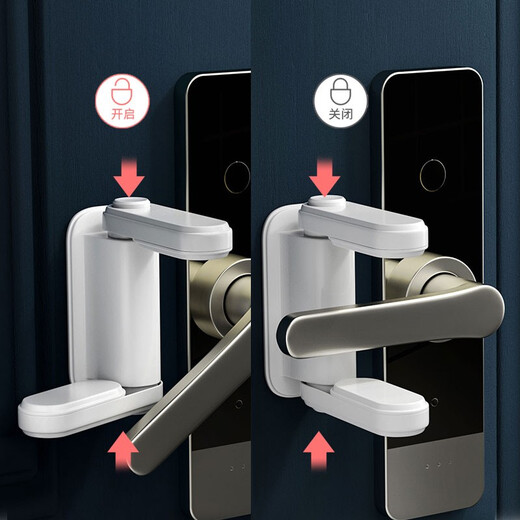 开启

关闭