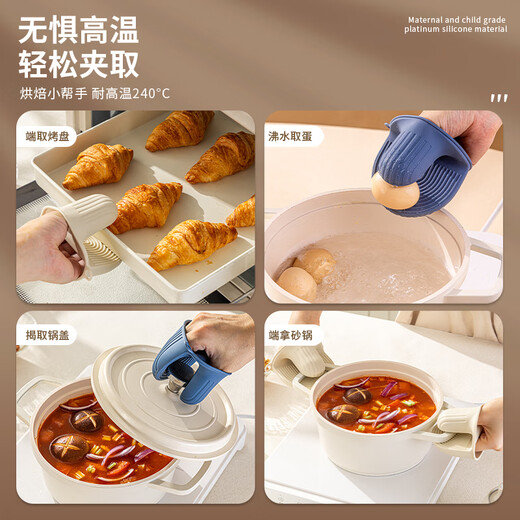 无惧高温
轻松夹取

烘焙小帮手 耐高温240°C

Maternal and child grade platinum silicone material

端取烤盘

沸水取蛋

揭取锅盖

端拿砂锅