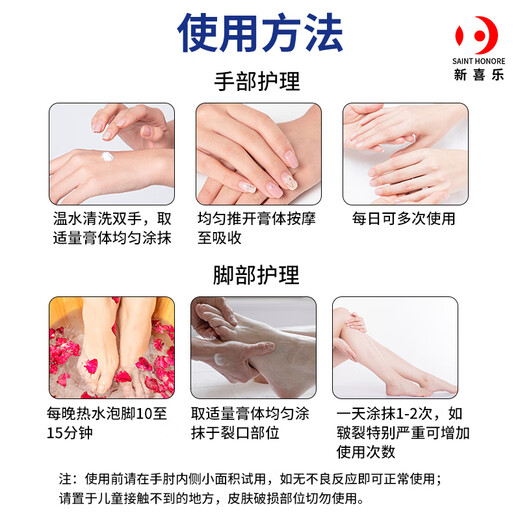 使用方法

SAINT HONORE
新喜乐

手部护理

温水清洗双手，取适量膏体均匀涂抹

均匀推开膏体按摩至吸收

每日可多次使用

脚部护理

每晚热水泡脚10至15分钟

取适量膏体均匀涂抹于裂口部位

一天涂抹1-2次，如皲裂特别严重可增加使用次数

注：使用前请在手肘内侧小面积试用，如无不良反应即可正常使用；请置于儿童接触不到的地方，皮肤破损部位切勿使用。