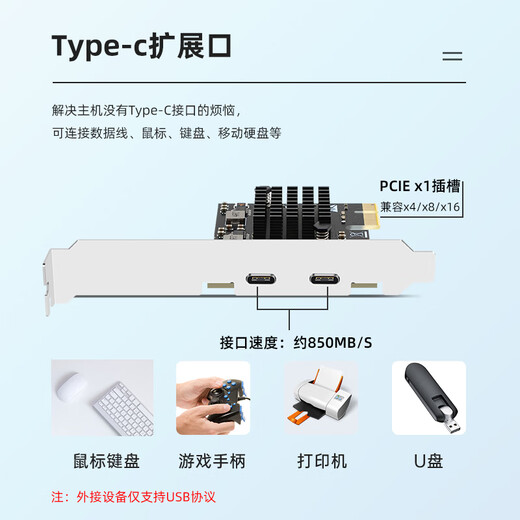 Type-c扩展口

解决主机没有Type-C接口的烦恼，
可连接数据线、鼠标、键盘、移动硬盘等

PCIE x1插槽
兼容x4/x8/x16

接口速度：约850MB/S

鼠标键盘

游戏手柄

打印机

U盘

注：外接设备仅支持USB协议