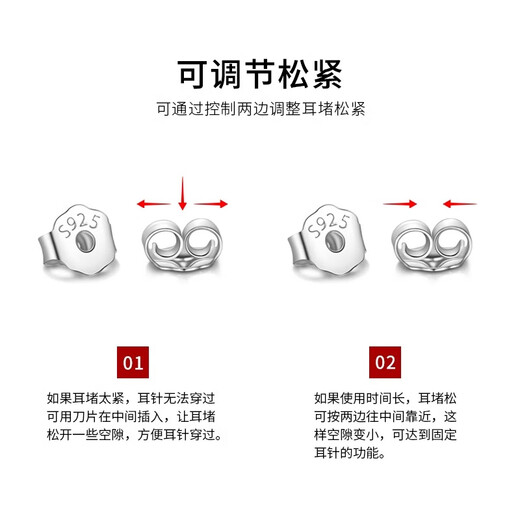 可调节松紧

可通过控制两边调整耳堵松紧

S925

S925

01

如果耳堵太紧，耳针无法穿过可用刀片在中间插入，让耳堵松开一些空隙，方便耳针穿过。

02

如果使用时间长，耳堵松可按两边往中间靠近，这样空隙变小，可达到固定耳针的功能。