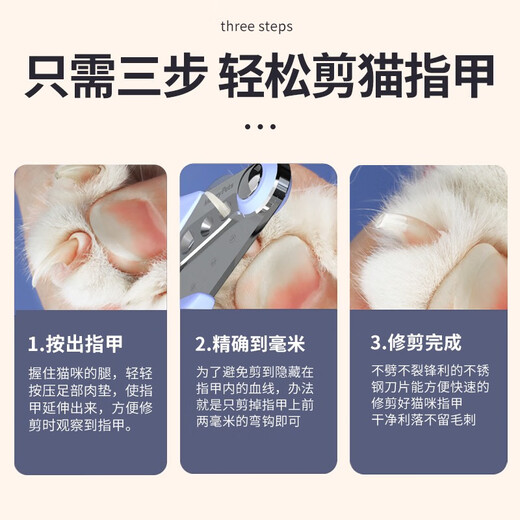 three steps

只需三步 轻松剪猫指甲

1.按出指甲

握住猫咪的腿，轻轻按压足部肉垫，使指甲延伸出来，方便修剪时观察到指甲。

2.精确到毫米

为了避免剪到隐藏在指甲内的血线，办法就是只剪掉指甲上前两毫米的弯钩即可

3.修剪完成

不劈不裂锋利的不锈钢刀片能方便快速的修剪好猫咪指甲
干净利落不留毛刺