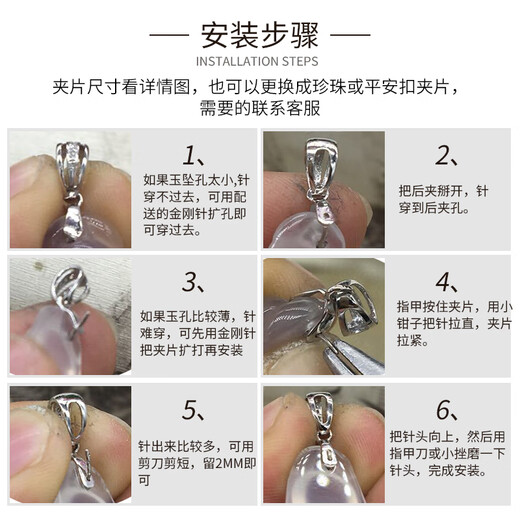 — 安装步骤 —
INSTALLATION STEPS
夹片尺寸看详情图，也可以更换成珍珠或平安扣夹片，需要的联系客服

1、
如果玉坠孔太小,针穿不过去，可用配送的金刚针扩孔即可穿过去。

2、
把后夹掰开，针穿到后夹孔。

3、
如果玉孔比较薄，针难穿，可先用金刚针把夹片扩打再安装

4、
指甲按住夹片，用小钳子把针拉直，夹片拉紧。

5、
针出来比较多，可用剪刀剪短，留2MM即可

6、
把针头向上，然后用指甲刀或小挫磨一下针头，完成安装。