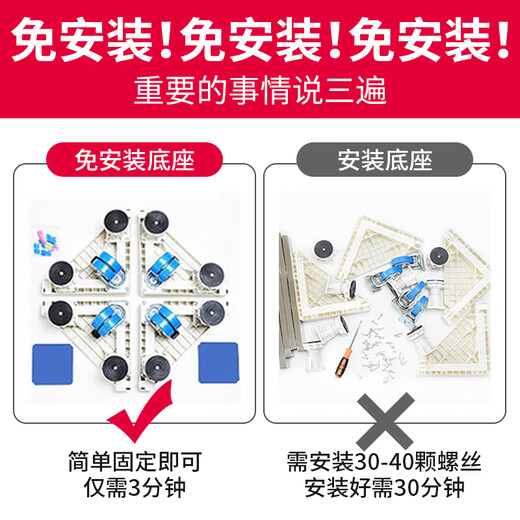 免安装！免安装！免安装！
重要的事情说三遍

免安装底座

简单固定即可
仅需3分钟

安装底座

需安装30-40颗螺丝
安装好需30分钟