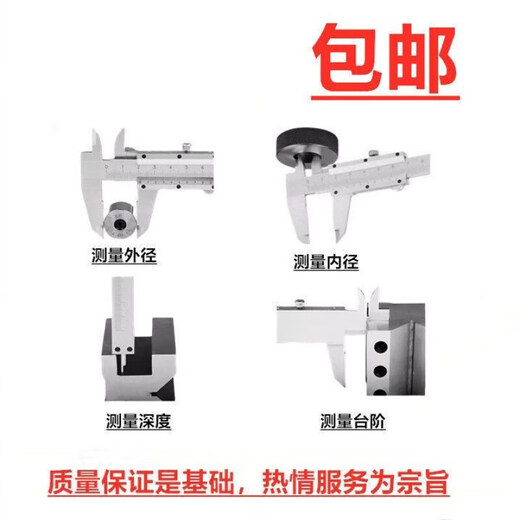 包邮

测量外径

测量内径

测量深度

测量台阶

质量保证是基础，热情服务为宗旨