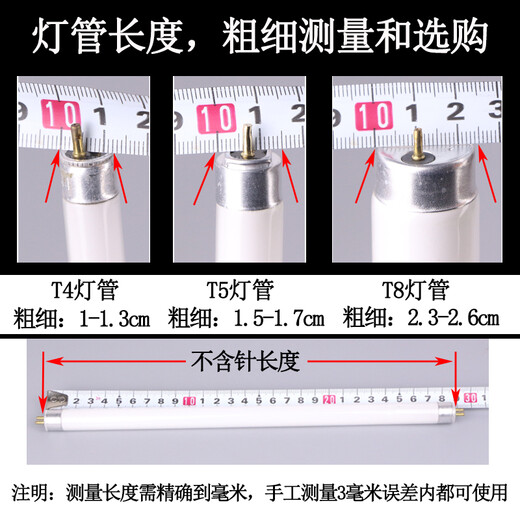 灯管长度，粗细测量和选购

9 10 1 2

9 10 1 2

9 10 1 2 3

T4灯管
粗细：1-1.3cm

T5灯管
粗细：1.5-1.7cm

T8灯管
粗细：2.3-2.6cm

不含针长度

2 3 4 5 6 7 8 9 10 1 2 3 4 5 6 7 8 9 20 1 2 3 4 5 6 7 8 9 30 1

注明：测量长度需精确到毫米，手工测量3毫米误差内都可使用