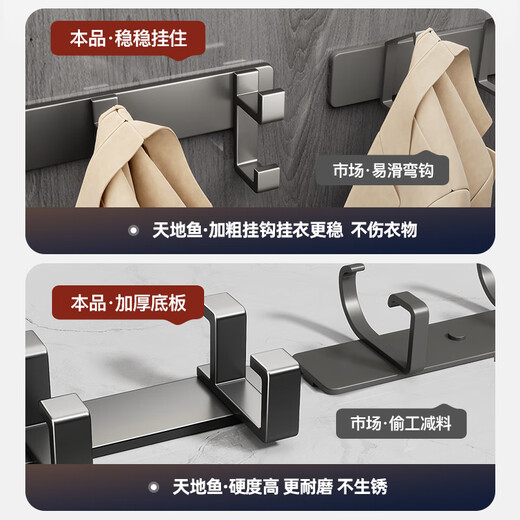 本品·稳稳挂住

市场·易滑弯钩

天地鱼·加粗挂钩挂衣更稳 不伤衣物

本品·加厚底板

市场·偷工减料

天地鱼·硬度高 更耐磨 不生锈