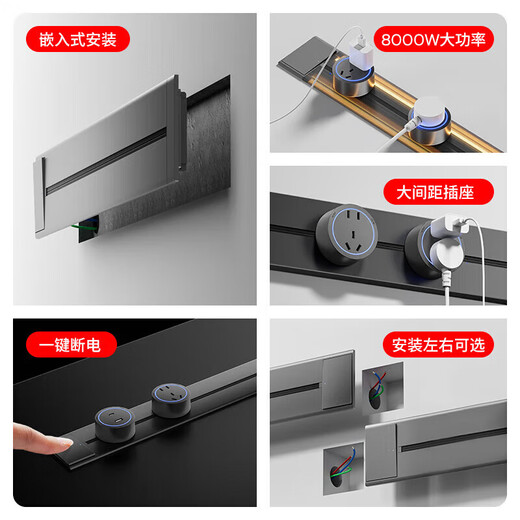 嵌入式安装

8000W大功率

大间距插座

一键断电

安装左右可选