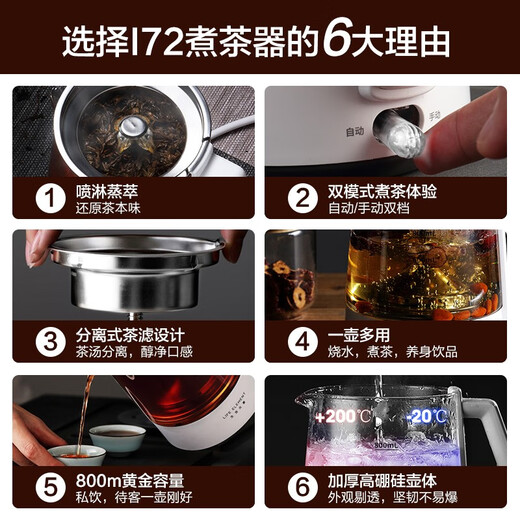 选择I72煮茶器的6大理由

自动 手动

1 喷淋蒸萃
还原茶本味

2 双模式煮茶体验
自动/手动双档

3 分离式茶滤设计
茶汤分离，醇净口感

4 一壶多用
烧水，煮茶，养身饮品

LIFE ELEMENT

+200℃ -20℃

800mL

5 800m黄金容量
私饮，待客一壶刚好

6 加厚高硼硅壶体
外观剔透，坚韧不易爆