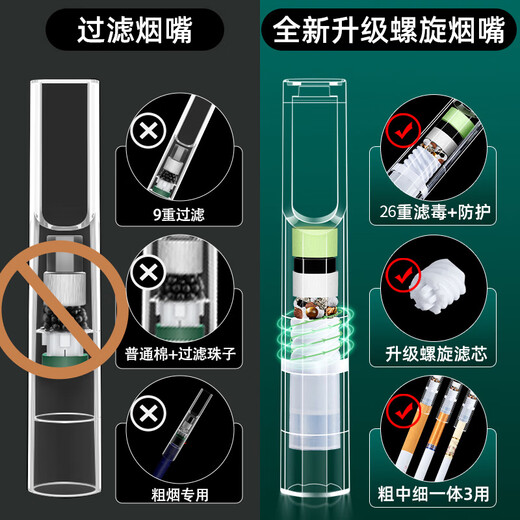 过滤烟嘴

9重过滤

普通棉+过滤珠子

粗烟专用

全新升级螺旋烟嘴

26重滤毒+防护

升级螺旋滤芯

粗中细一体3用