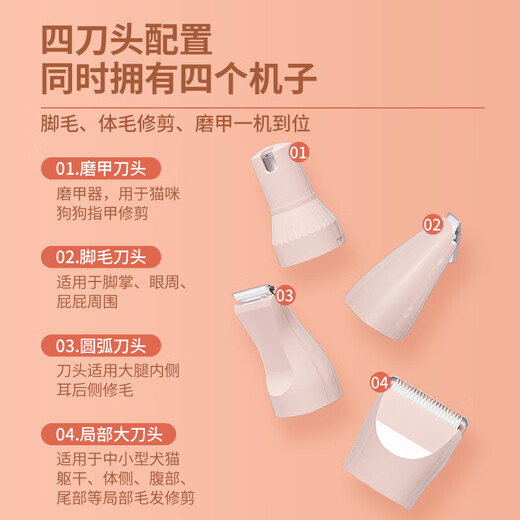 四刀头配置
同时拥有四个机子

脚毛、体毛修剪、磨甲一机到位

01.磨甲刀头
磨甲器，用于猫咪狗狗指甲修剪

02.脚毛刀头
适用于脚掌、眼周、屁屁周围

03.圆弧刀头
刀头适用大腿内侧耳后侧修毛

04.局部大刀头
适用于中小型犬猫躯干、体侧、腹部、尾部等局部毛发修剪

01

02

03

04