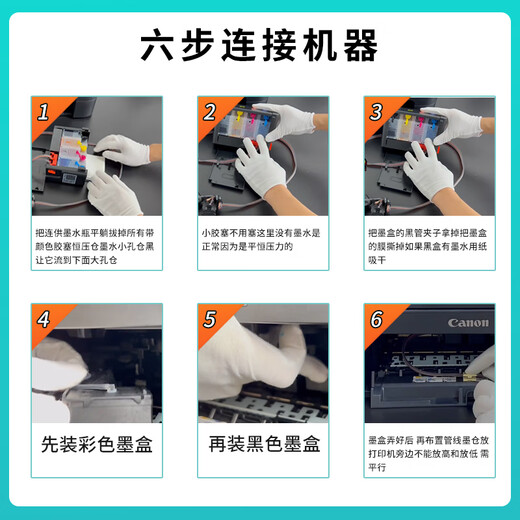 六步连接机器

1

把连供墨水瓶平躺拔掉所有带颜色胶塞恒压仓墨水小孔仓黑让它流到下面大孔仓

2

小胶塞不用塞这里没有墨水是正常因为是平恒压力的

3

把墨盒的黑管夹子拿掉把墨盒的膜撕掉如果黑盒有墨水用纸吸干

4

先装彩色墨盒

5

再装黑色墨盒

6

Canon

墨盒弄好后 再布置管线墨仓放打印机旁边不能放高和放低 需平行