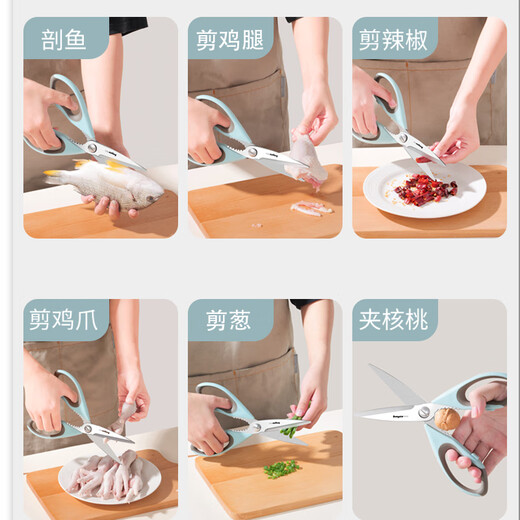 剖鱼

剪鸡腿

剪辣椒

剪鸡爪

剪葱

夹核桃