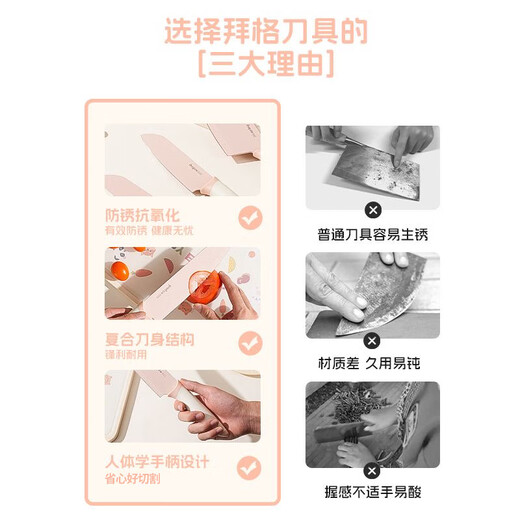 选择拜格刀具的
[三大理由]

防锈抗氧化
有效防锈 健康无忧

复合刀身结构
锋利耐用

人体学手柄设计
省心好切割

普通刀具容易生锈

材质差 久用易钝

握感不适手易酸