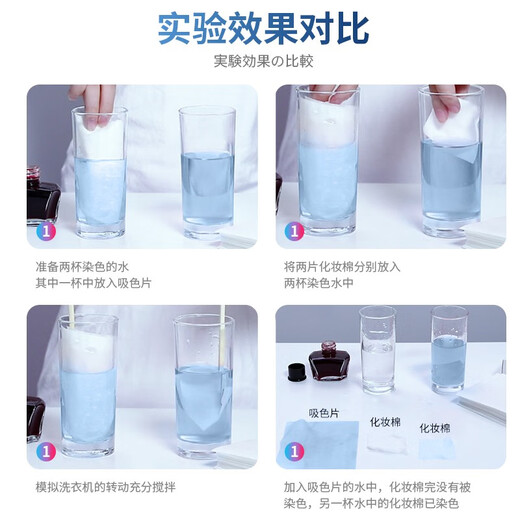 实验效果对比

実験効果の比較

1

准备两杯染色的水
其中一杯中放入吸色片

1

将两片化妆棉分别放入
两杯染色水中

1

模拟洗衣机的转动充分搅拌

吸色片

化妆棉

化妆棉

1

加入吸色片的水中，化妆棉完没有被染色，另一杯水中的化妆棉已染色