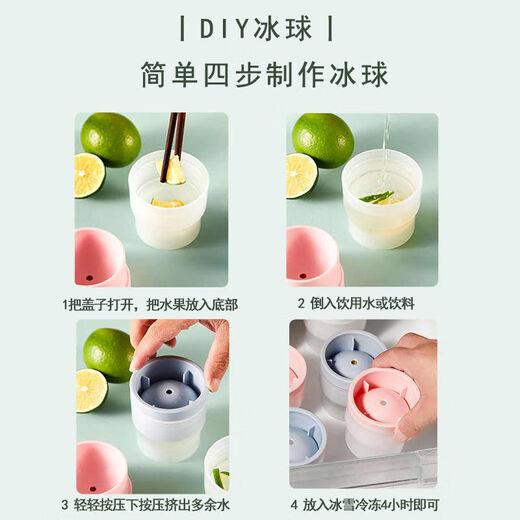 | DIY冰球 |

简单四步制作冰球

1把盖子打开，把水果放入底部

2 倒入饮用水或饮料

3 轻轻按压下按压挤出多余水

4 放入冰雪冷冻4小时即可