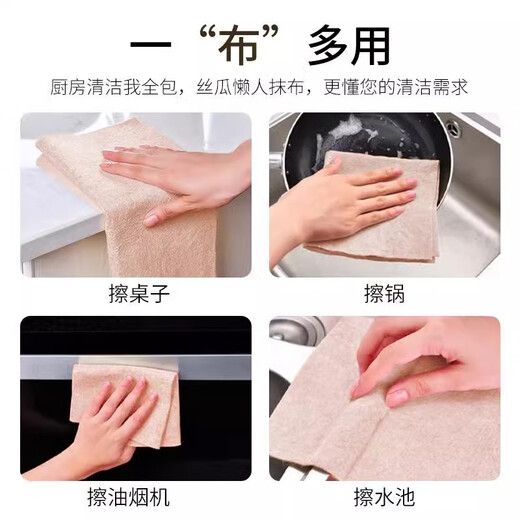 一“布”多用

厨房清洁我全包，丝瓜懒人抹布，更懂您的清洁需求

擦桌子

擦锅

擦油烟机

擦水池