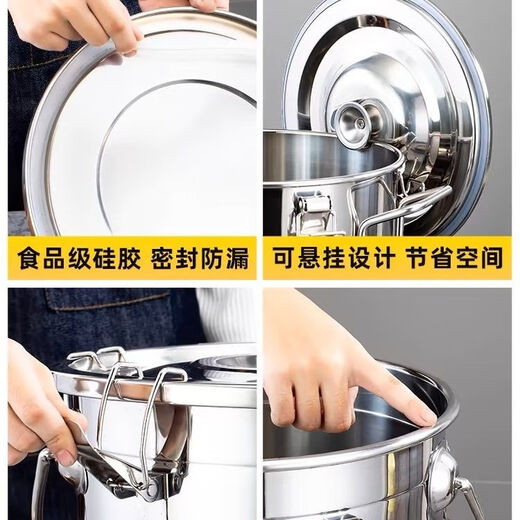 食品级硅胶 密封防漏

可悬挂设计 节省空间