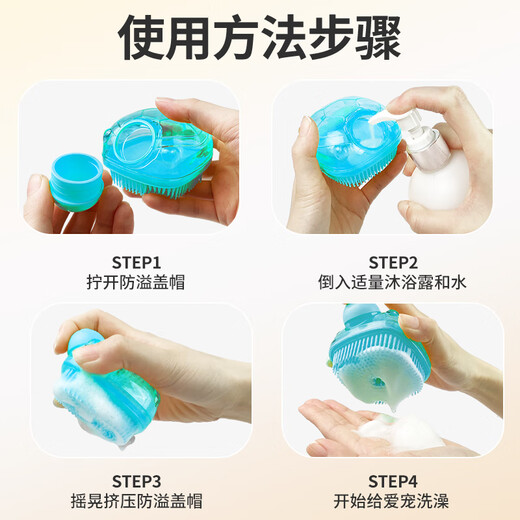 使用方法步骤

STEP1
拧开防溢盖帽

STEP2
倒入适量沐浴露和水

STEP3
摇晃挤压防溢盖帽

STEP4
开始给爱宠洗澡