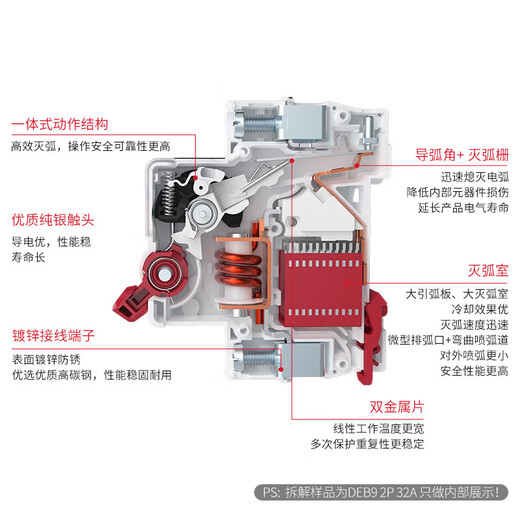 一体式动作结构
高效灭弧，操作安全可靠性更高

优质纯银触头
导电优，性能稳
寿命长

镀锌接线端子
表面镀锌防锈
优选优质高碳钢，性能稳固耐用

导弧角+ 灭弧栅
迅速熄灭电弧
降低内部元器件损伤
延长产品电气寿命

灭弧室
大引弧板、大灭弧室
冷却效果优
灭弧速度迅速
微型排弧口+弯曲喷弧道
对外喷弧更小
安全性能更高

双金属片
线性工作温度更宽
多次保护重复性更稳定

PS：拆解样品为DEB9 2P 32A 只做内部展示！