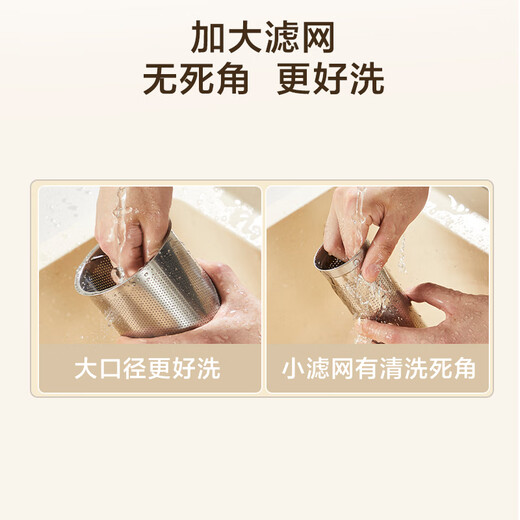 加大滤网
无死角 更好洗

大口径更好洗

小滤网有清洗死角