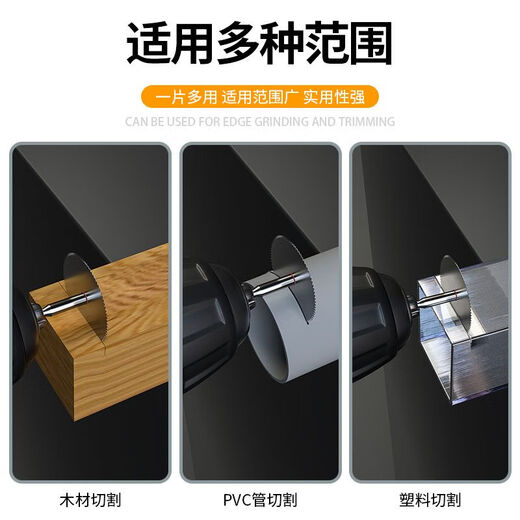 适用多种范围

一片多用 适用范围广 实用性强

CAN BE USED FOR EDGE GRINDING AND TRIMMING

木材切割

PVC管切割

塑料切割