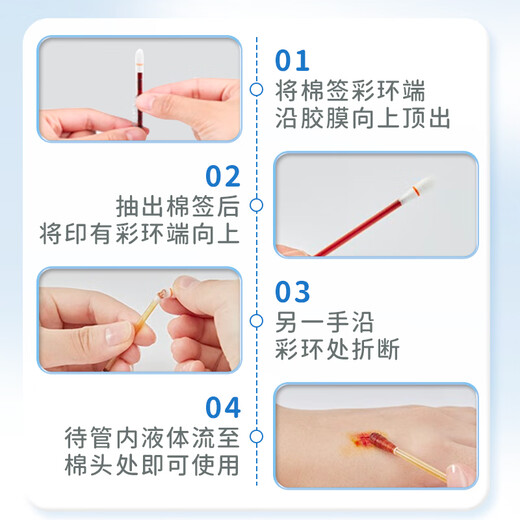 01
将棉签彩环端
沿胶膜向上顶出

02
抽出棉签后
将印有彩环端向上

03
另一手沿
彩环处折断

04
待管内液体流至
棉头处即可使用