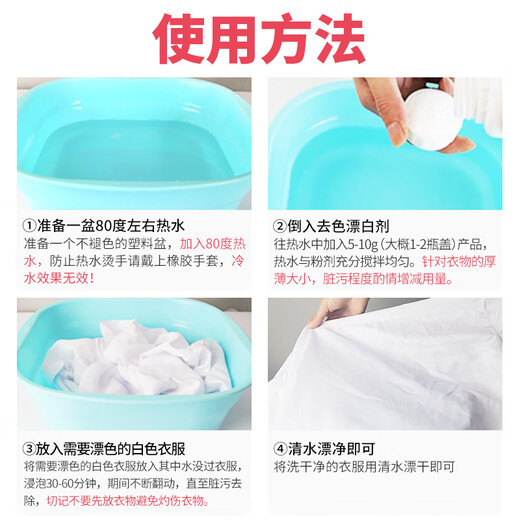 使用方法

①准备一盆80度左右热水
准备一个不褪色的塑料盆，加入80度热水，防止热水烫手请戴上橡胶手套，冷水效果无效！

②倒入去色漂白剂
往热水中加入5-10g（大概1-2瓶盖）产品，热水与粉剂充分搅拌均匀。针对衣物的厚薄大小，脏污程度酌情增减用量。

③放入需要漂色的白色衣服
将需要漂色的白色衣服放入其中水没过衣服，浸泡30-60分钟，期间不断翻动，直至脏污去除，切记不要先放衣物避免灼伤衣物。

④清水漂净即可
将洗干净的衣服用清水漂干即可