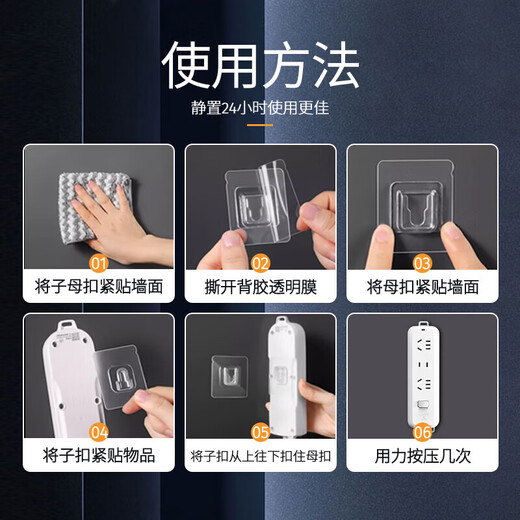 使用方法

静置24小时使用更佳

01
将子母扣紧贴墙面

02
撕开背胶透明膜

03
将母扣紧贴墙面

04
将子扣紧贴物品

05
将子扣从上往下扣住母扣

06
用力按压几次