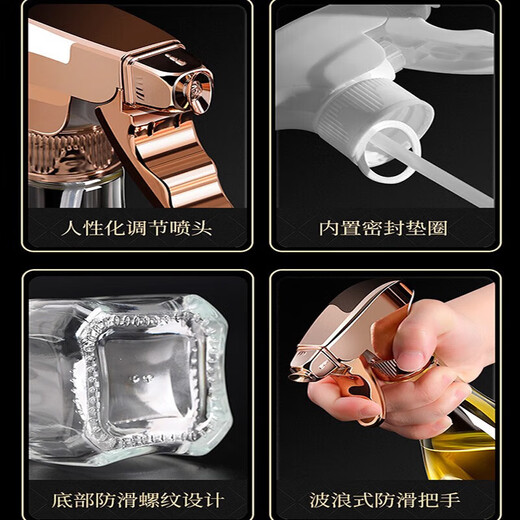 人性化调节喷头

内置密封垫圈

底部防滑螺纹设计

波浪式防滑把手