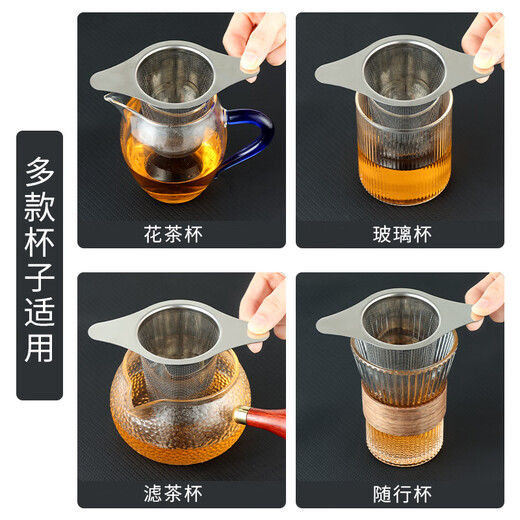 多款杯子适用

花茶杯

玻璃杯

滤茶杯

随行杯