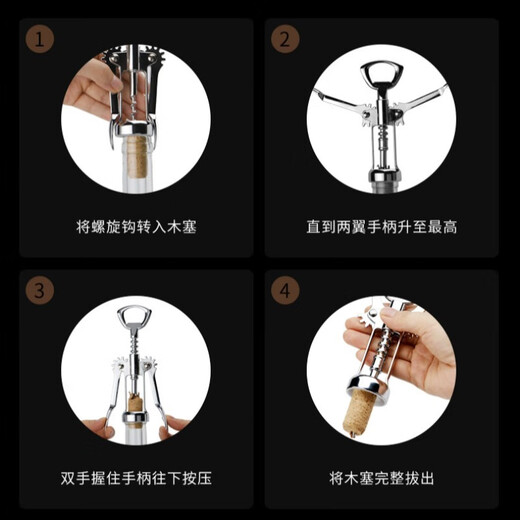 1

将螺旋钩转入木塞

2

直到两翼手柄升至最高

3

双手握住手柄往下按压

4

将木塞完整拔出