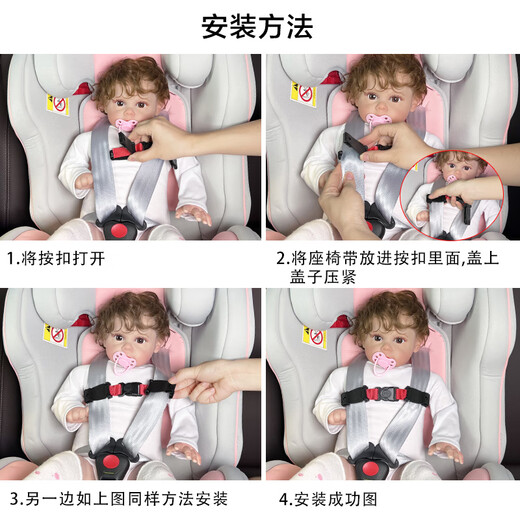 安装方法

1.将按扣打开

2.将座椅带放进按扣里面,盖上盖子压紧

3.另一边如上图同样方法安装

4.安装成功图