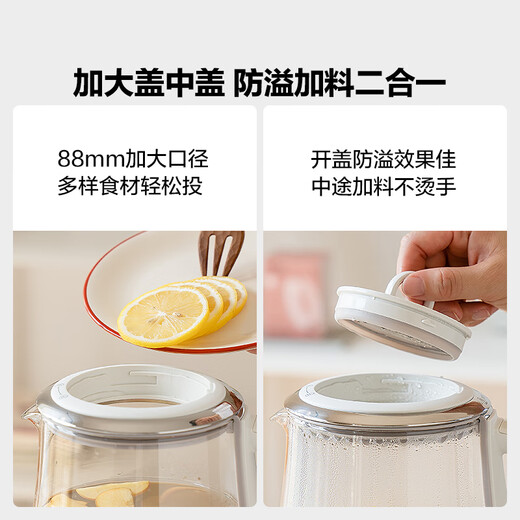 加大盖中盖 防溢加料二合一

88mm加大口径
多样食材轻松投

开盖防溢效果佳
中途加料不烫手