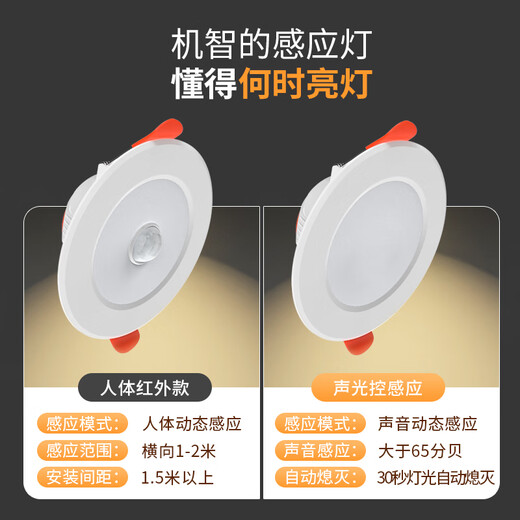 机智的感应灯
懂得何时亮灯

人体红外款

感应模式： 人体动态感应
感应范围： 横向1-2米
安装间距： 1.5米以上

声光控感应

感应模式： 声音动态感应
声音感应： 大于65分贝
自动熄灭： 30秒灯光自动熄灭