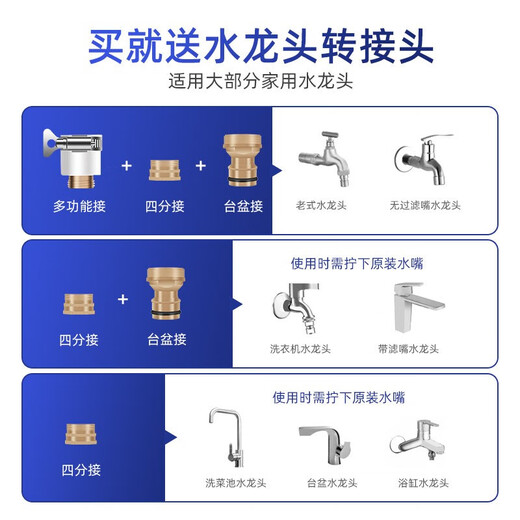 买就送水龙头转接头
适用大部分家用水龙头

多功能接 + 四分接 + 台盆接

老式水龙头
无过滤嘴水龙头

四分接 + 台盆接

使用时需拧下原装水嘴

洗衣机水龙头
带滤嘴水龙头

四分接

使用时需拧下原装水嘴

洗菜池水龙头
台盆水龙头
浴缸水龙头