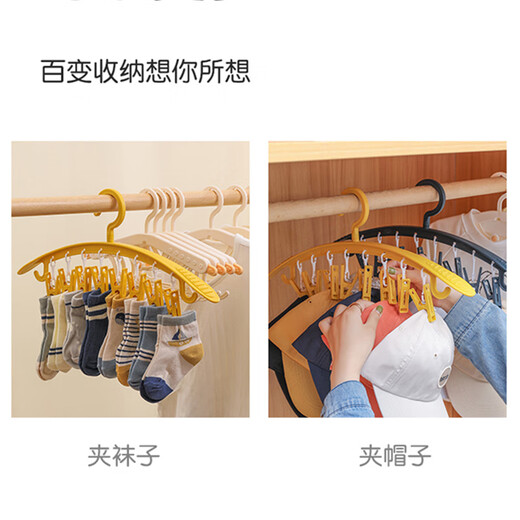 百变收纳想你所想

夹袜子

夹帽子