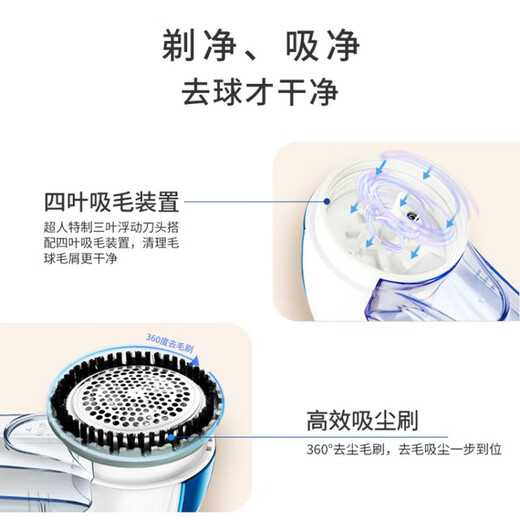 剃净、吸净
去球才干净

四叶吸毛装置
超人特制三叶浮动刀头搭配四叶吸毛装置，清理毛球毛屑更干净

360度去毛刷

高效吸尘刷
360°去尘毛刷，去毛吸尘一步到位