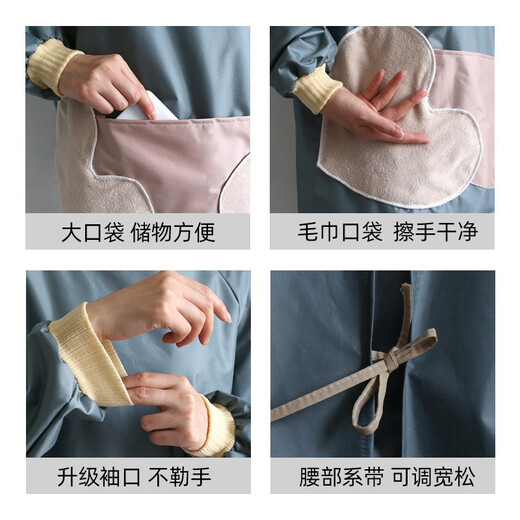 大口袋 储物方便

毛巾口袋 擦手干净

升级袖口 不勒手

腰部系带 可调宽松