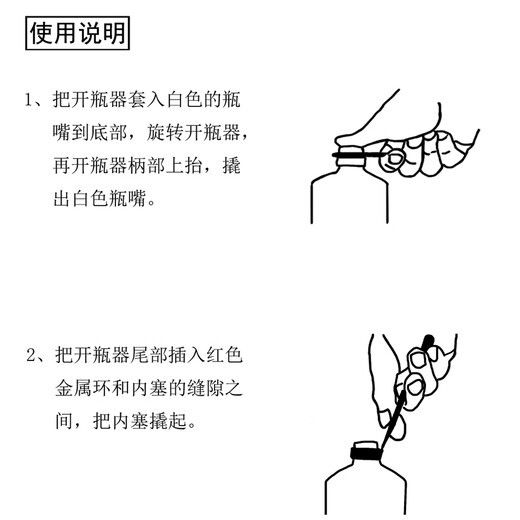 使用说明

1、把开瓶器套入白色的瓶嘴到底部，旋转开瓶器，再开瓶器柄部上抬，撬出白色瓶嘴。

2、把开瓶器尾部插入红色金属环和内塞的缝隙之间，把内塞撬起。