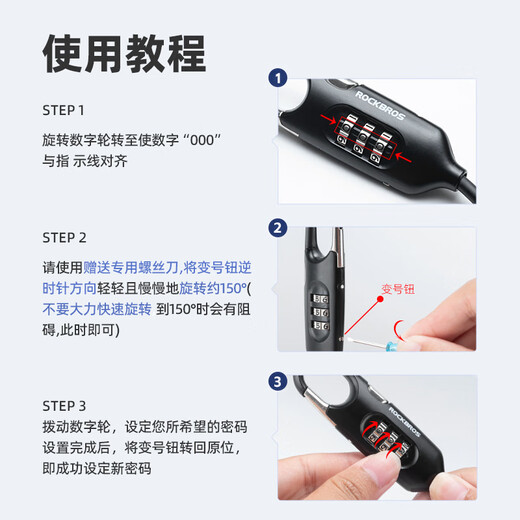 使用教程

STEP 1

旋转数字轮转至使数字“000”与指 示线对齐

1

ROCKBROS

STEP 2

请使用赠送专用螺丝刀,将变号钮逆时针方向轻轻且慢慢地旋转约150°(不要大力快速旋转 到150°时会有阻碍,此时即可)

2

变号钮

STEP 3

拨动数字轮，设定您所希望的密码设置完成后，将变号钮转回原位，即成功设定新密码

3

ROCKBROS